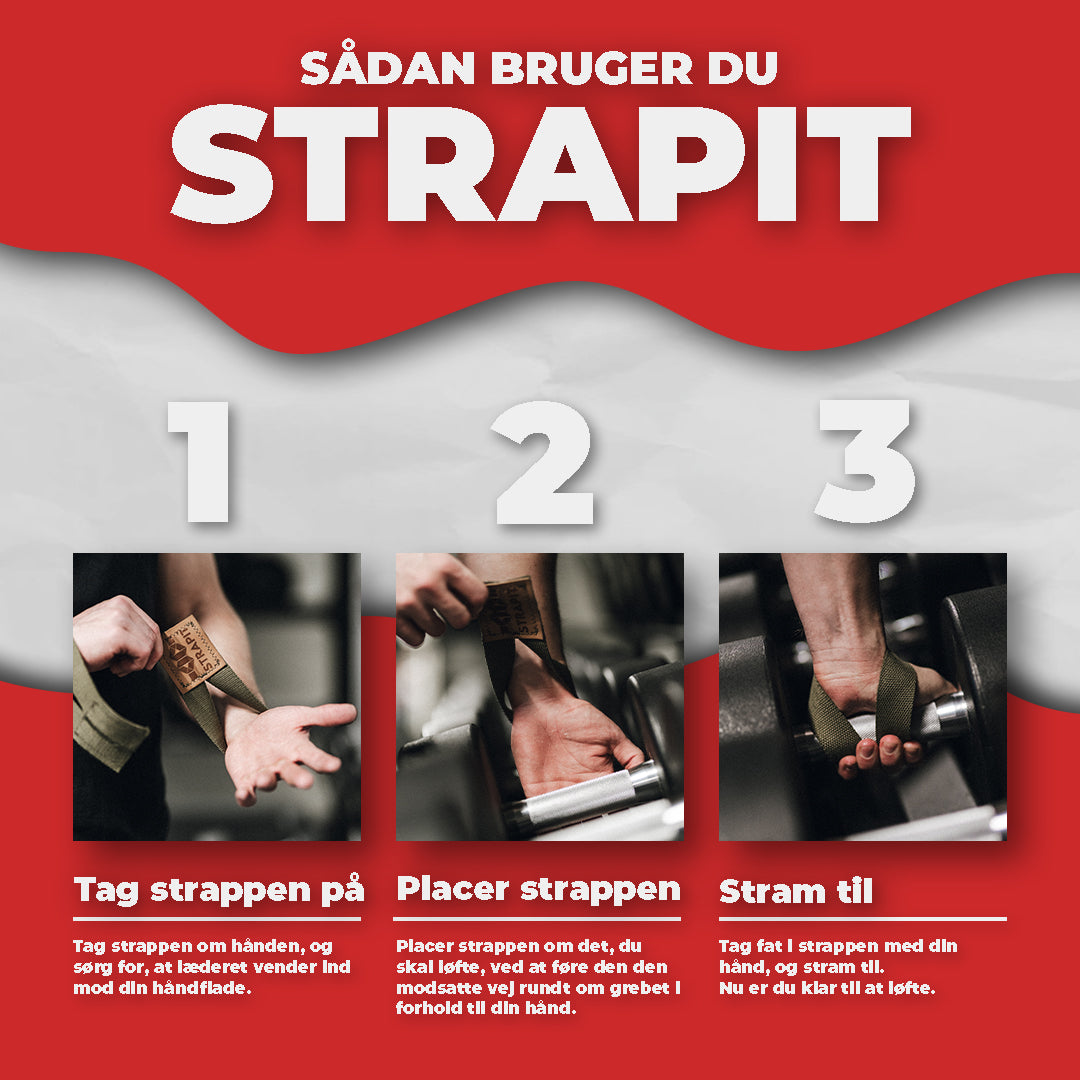 SÅDAN BRUGER DU
STRAPIT

1

STRAPIT

Tag strappen på

Tag strappen om hånden, og sørg for, at læderet vender ind mod din håndflade.

2

STRAPIT

Placer strappen

Placer strappen om det, du skal løfte, ved at føre den den modsatte vej rundt om grebet i forhold til din hånd.

3

Stram til

Tag fat i strappen med din hånd, og stram til.
Nu er du klar til at løfte.